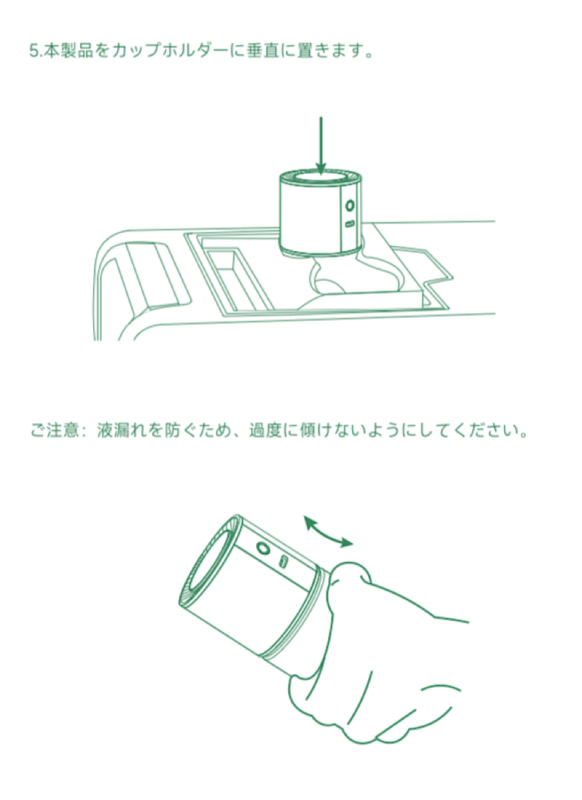 5.本製品をカップホルダーに垂直に置きます。

ご注意：液漏れを防ぐため、過度に傾けないようにしてください。