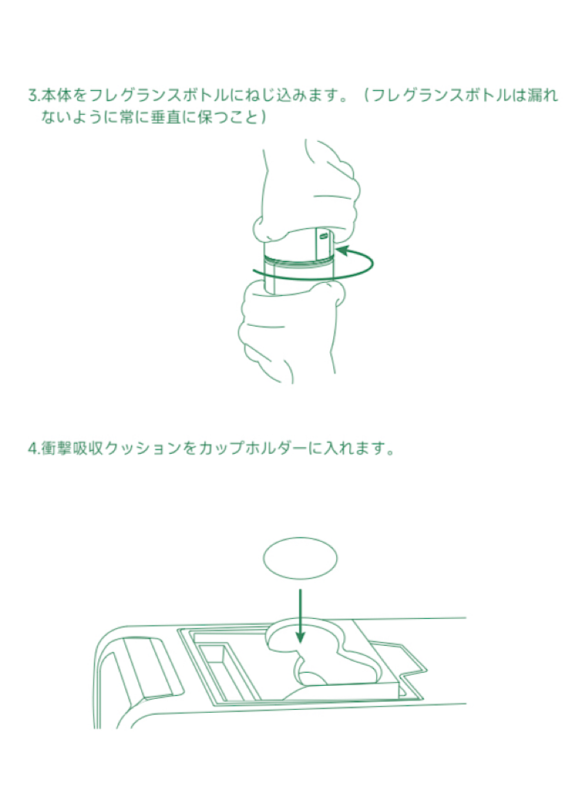 3.本体をフレグランスボトルにねじ込みます。（フレグランスボトルは漏れないように常に垂直に保つこと）

4.衝撃吸収クッションをカップホルダーに入れます。